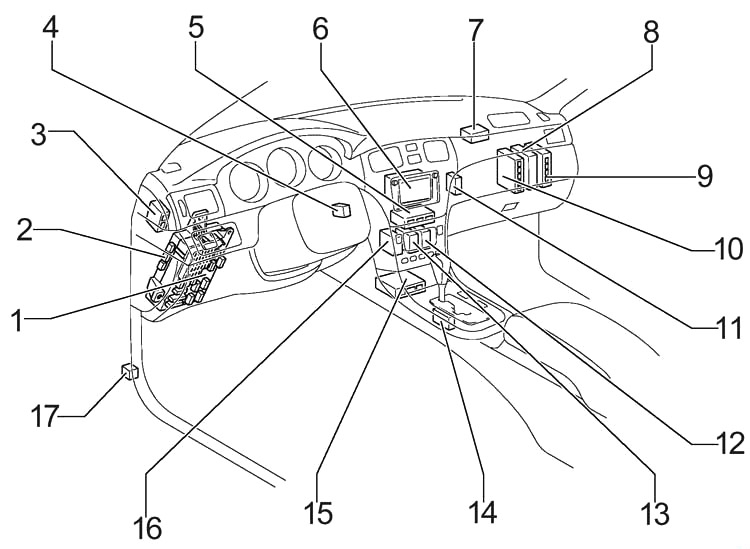 4
5
6
7
8
3
9
2
10
1
11
17
12
16
15
14
13